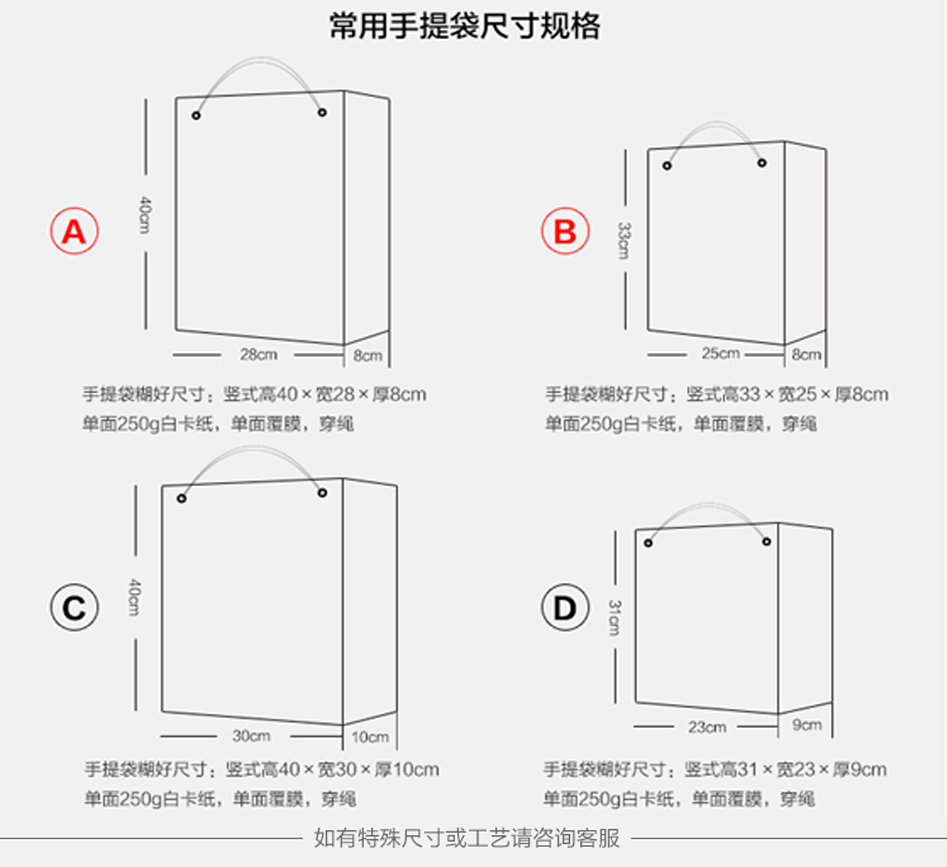 常用手提袋尺寸规格

A

40cm

28cm

8cm

手提袋糊好尺寸：竖式高40×宽28×厚8cm
单面250g白卡纸，单面覆膜，穿绳

B

33cm

25cm

8cm

手提袋糊好尺寸：竖式高33×宽25×厚8cm
单面250g白卡纸，单面覆膜，穿绳

C

40cm

30cm

10cm

手提袋糊好尺寸：竖式高40×宽30×厚10cm
单面250g白卡纸，单面覆膜，穿绳

D

31cm

23cm

9cm

手提袋糊好尺寸：竖式高31×宽23×厚9cm
单面250g白卡纸，单面覆膜，穿绳

如有特殊尺寸或工艺请咨询客服